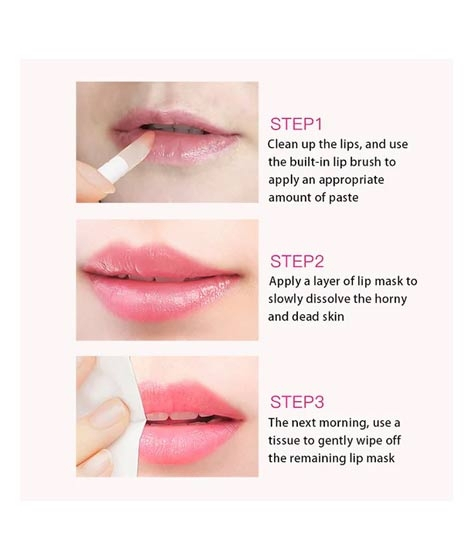 STEP1
Clean up the lips, and use the built-in lip brush to apply an appropriate amount of paste

STEP2
Apply a layer of lip mask to slowly dissolve the horny and dead skin

STEP3
The next morning, use a tissue to gently wipe off the remaining lip mask